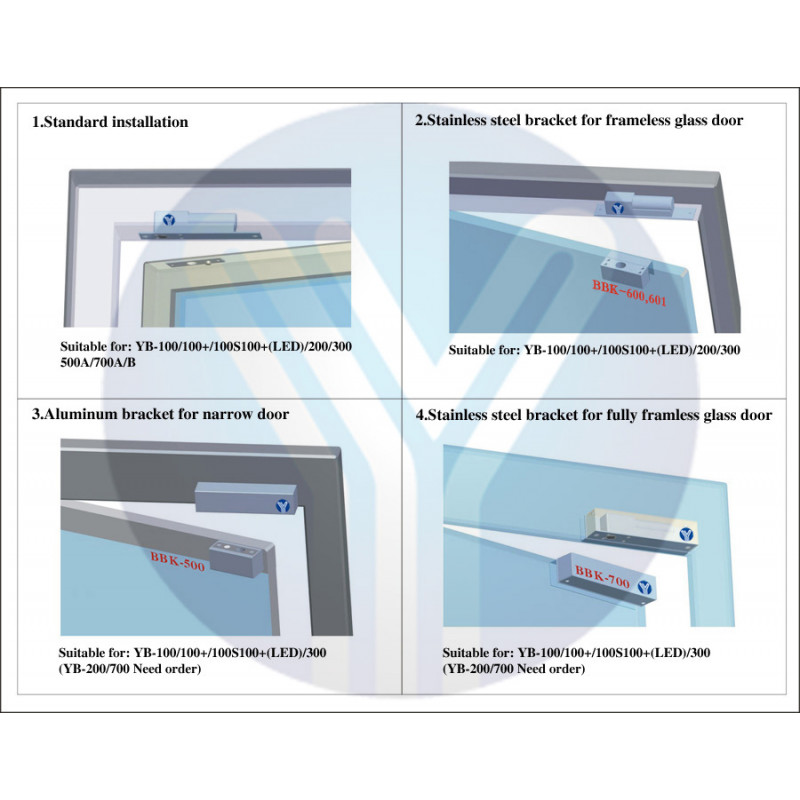 1.Standard installation

Suitable for: YB-100/100+/100S100+(LED)/200/300 500A/700A/B

2.Stainless steel bracket for frameless glass door

BBK-600,601

Suitable for: YB-100/100+/100S100+(LED)/200/300

3.Aluminum bracket for narrow door

BBK-500

Suitable for: YB-100/100+/100S100+(LED)/300 (YB-200/700 Need order)

4.Stainless steel bracket for fully framless glass door

BBK-700

Suitable for: YB-100/100+/100S100+(LED)/300 (YB-200/700 Need order)